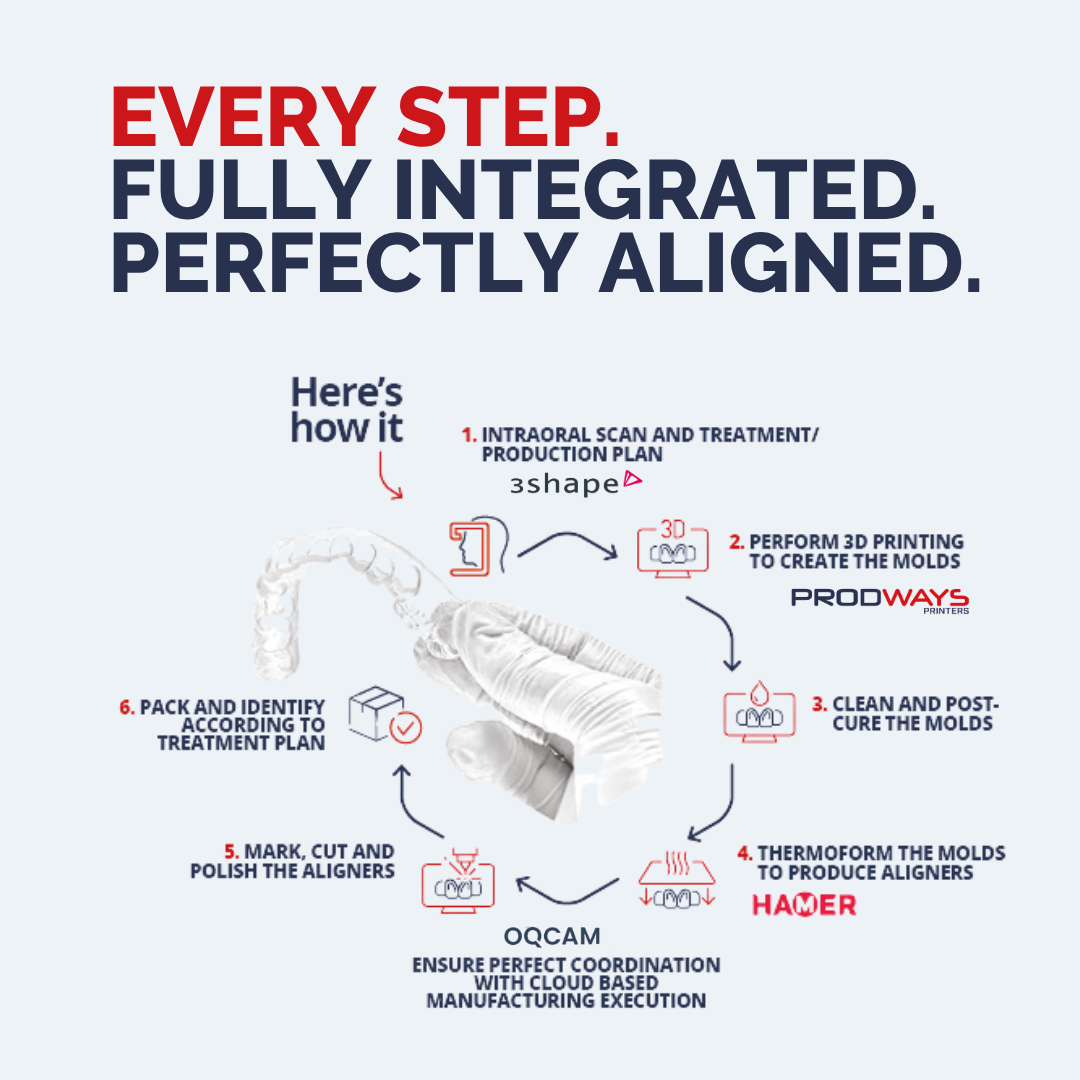 EVERY STEP.
FULLY INTEGRATED.
PERFECTLY ALIGNED.

Here's how it

1. INTRAORAL SCAN AND TREATMENT/ PRODUCTION PLAN
3shape

3D

2. PERFORM 3D PRINTING TO CREATE THE MOLDS
PRODWAYS PRINTERS

3. CLEAN AND POST-CURE THE MOLDS

4. THERMOFORM THE MOLDS TO PRODUCE ALIGNERS
HAMER

OQCAM
ENSURE PERFECT COORDINATION WITH CLOUD BASED MANUFACTURING EXECUTION

5. MARK, CUT AND POLISH THE ALIGNERS

6. PACK AND IDENTIFY ACCORDING TO TREATMENT PLAN