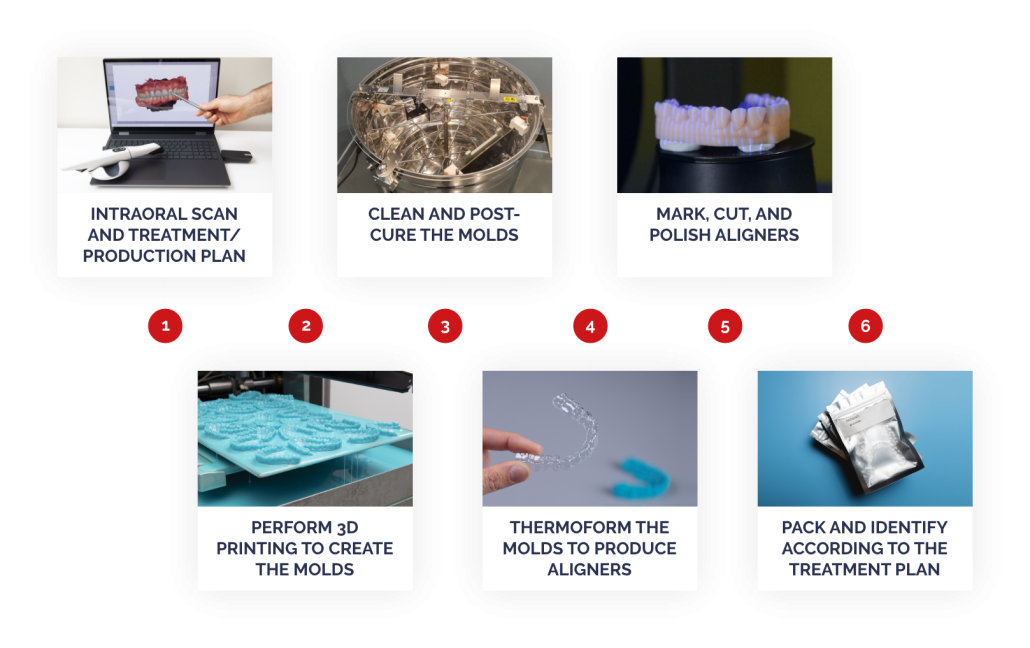 INTRAORAL SCAN AND TREATMENT/ PRODUCTION PLAN

CLEAN AND POST-CURE THE MOLDS

MARK, CUT, AND POLISH ALIGNERS

1

2

3

4

5

6

PERFORM 3D PRINTING TO CREATE THE MOLDS

THERMOFORM THE MOLDS TO PRODUCE ALIGNERS

PACK AND IDENTIFY ACCORDING TO THE TREATMENT PLAN